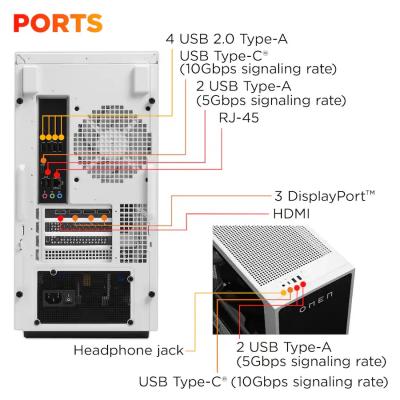 PORTS

4 USB 2.0 Type-A

USB Type-C®
(10Gbps signaling rate)

2 USB Type-A
(5Gbps signaling rate)

RJ-45

3 DisplayPort™

HDMI

OMEN

Headphone jack

2 USB Type-A
(5Gbps signaling rate)

USB Type-C® (10Gbps signaling rate)