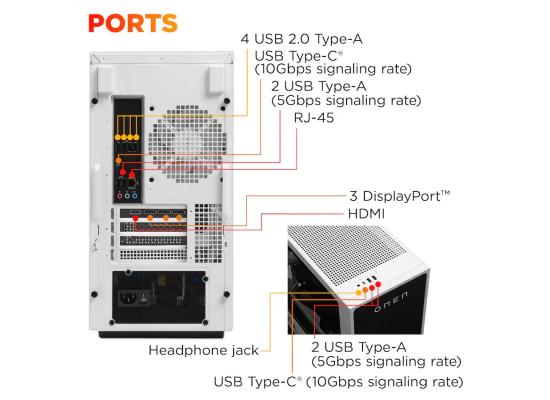 PORTS

4 USB 2.0 Type-A

USB Type-C®
(10Gbps signaling rate)

2 USB Type-A
(5Gbps signaling rate)

RJ-45

3 DisplayPort™

HDMI

OMEN

Headphone jack

2 USB Type-A
(5Gbps signaling rate)

USB Type-C® (10Gbps signaling rate)