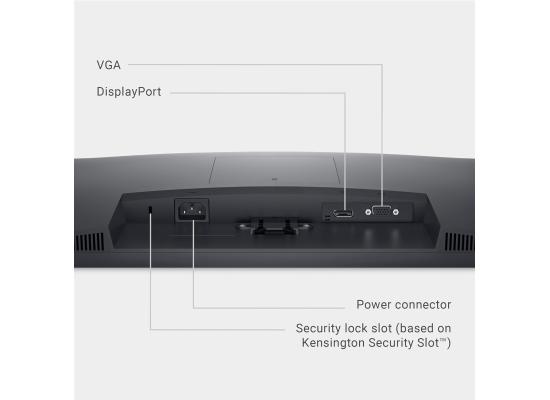 VGA

DisplayPort

Power connector

Security lock slot (based on Kensington Security Slot™)