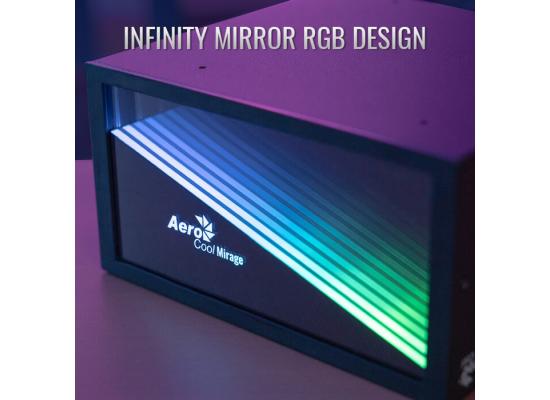 INFINITY MIRROR RGB DESIGN

Aero
Cool Mirage